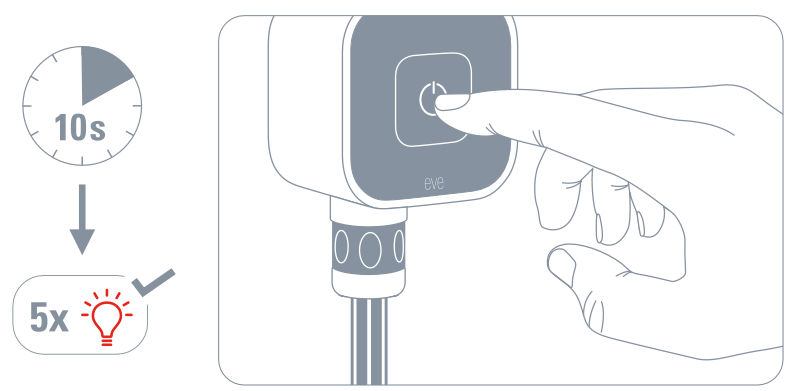 10s

5x

eve